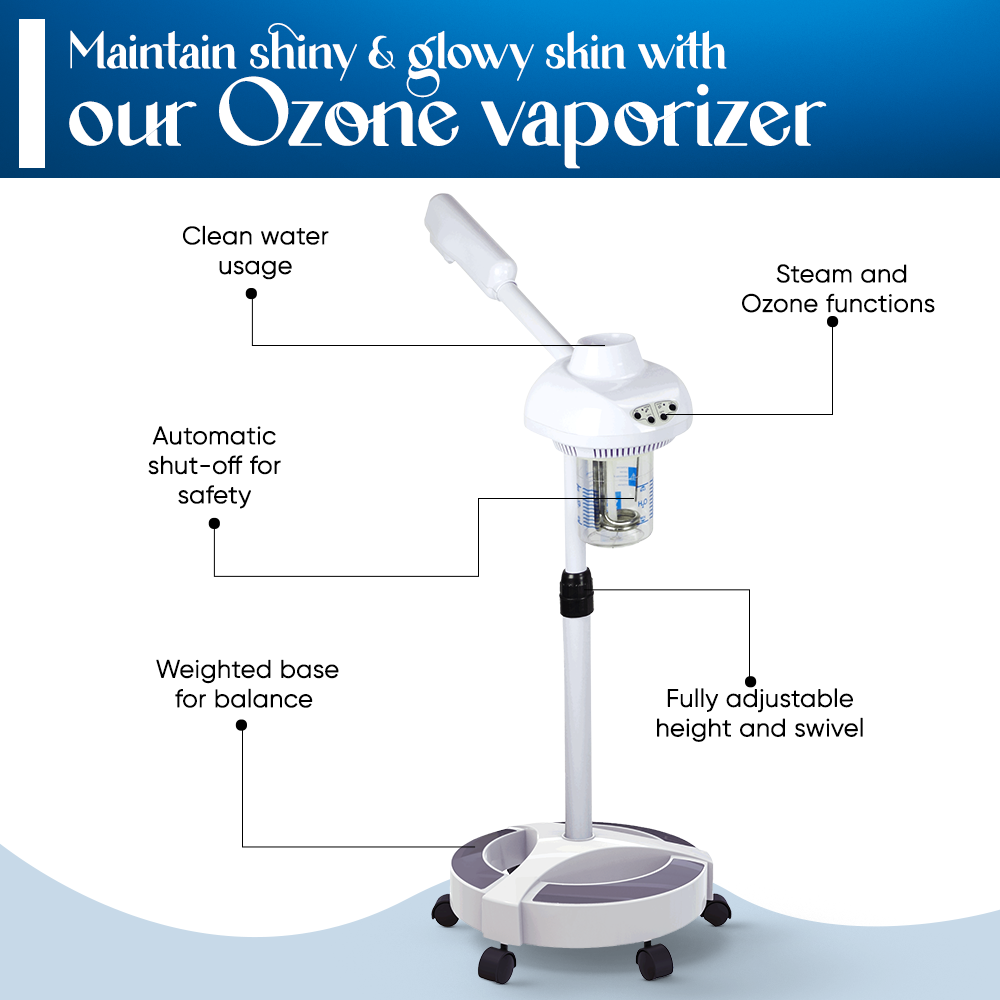 Maintain shiny & glowy skin with our Ozone vaporizer

Clean water usage

Steam and Ozone functions

Automatic shut-off for safety

Weighted base for balance

Fully adjustable height and swivel