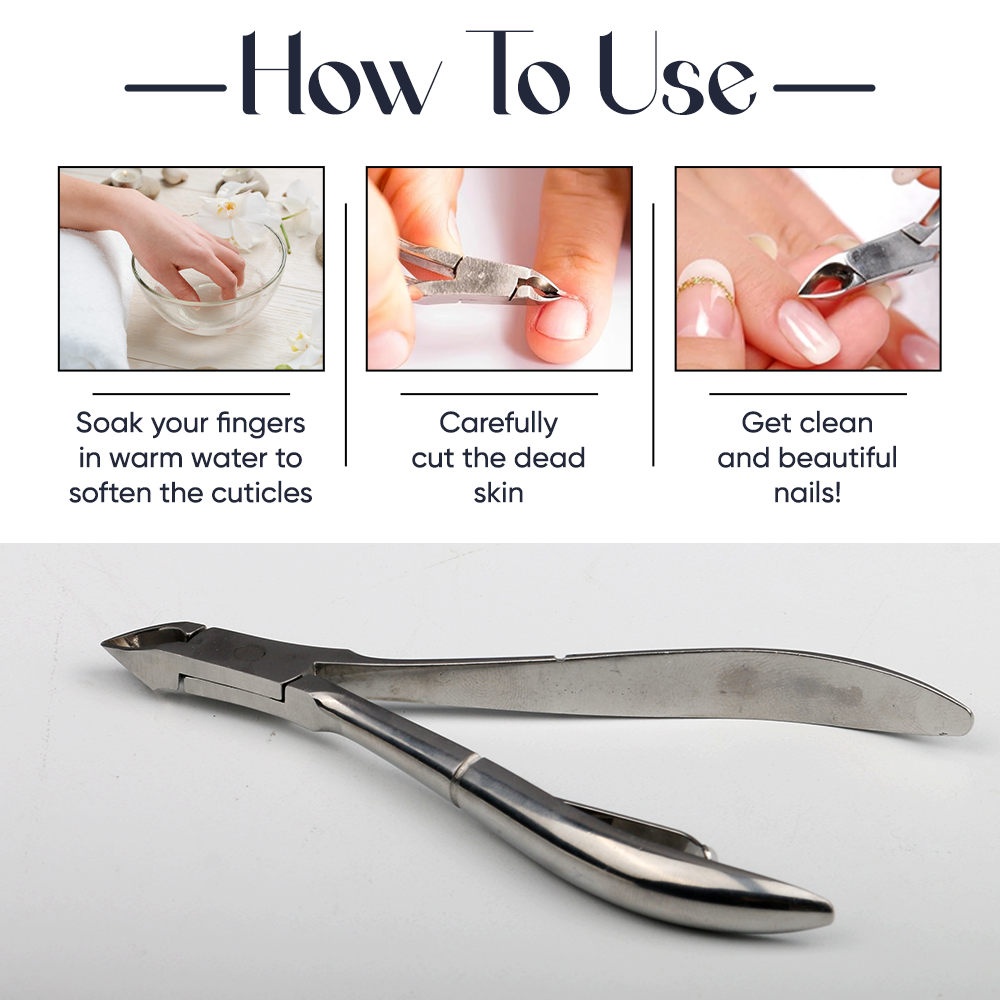 How To Use

Soak your fingers in warm water to soften the cuticles

Carefully cut the dead skin

Get clean and beautiful nails!